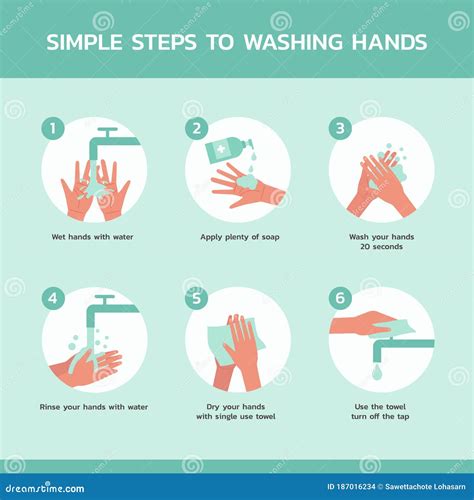 SIMPLE STEPS TO WASHING HANDS

1
Wet hands with water

2
Apply plenty of soap

3
Wash your hands 20 seconds

4
Rinse your hands with water

5
Dry your hands with single use towel

6
Use the towel turn off the tap

dreamstime.com
ID 187016234 © Sawettachote Lohasarn