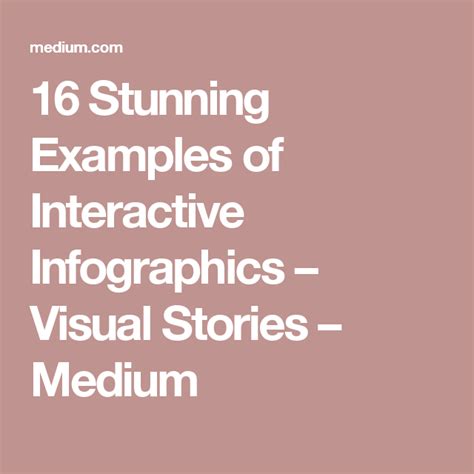 medium.com

16 Stunning Examples of Interactive Infographics – Visual Stories – Medium