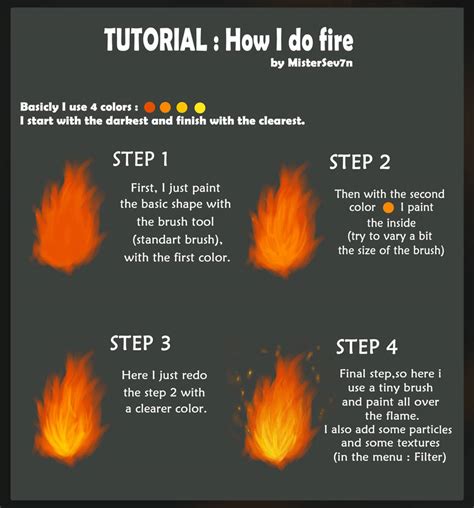 TUTORIAL : How I do fire
by MisterSev7n

Basicly I use 4 colors :
I start with the darkest and finish with the clearest.

STEP 1

First, I just paint the basic shape with the brush tool (standart brush), with the first color.

STEP 2

Then with the second color I paint the inside (try to vary a bit the size of the brush)

STEP 3

Here I just redo the step 2 with a clearer color.

STEP 4

Final step,so here i use a tiny brush and paint all over the flame. I also add some particles and some textures (in the menu : Filter)