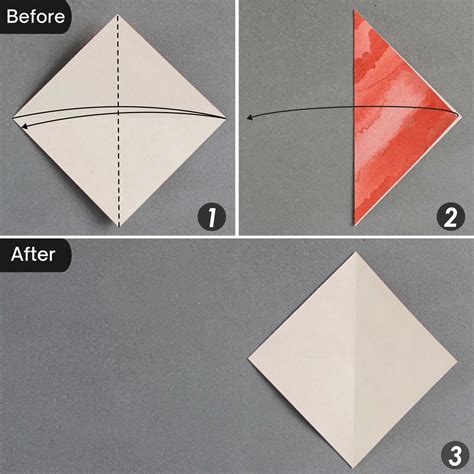 Before

1

2

After

3