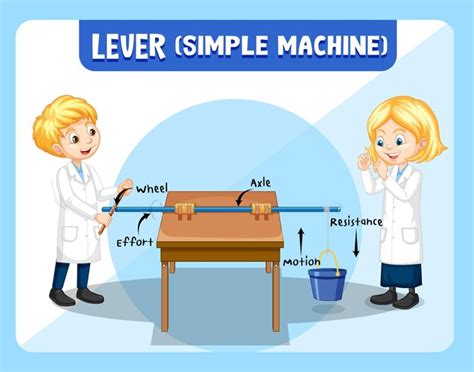 LEVER (SIMPLE MACHINE)

Wheel

Axle

Effort

Resistance

Motion