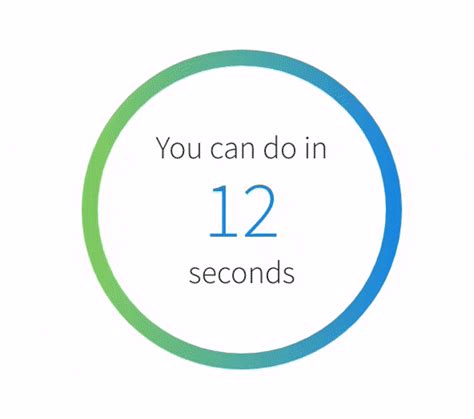 You can do in

12

seconds