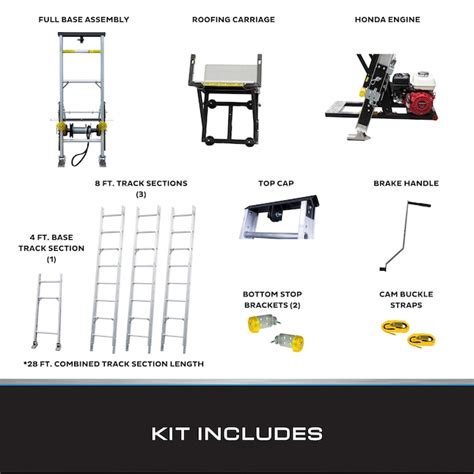 FULL BASE ASSEMBLY

ROOFING CARRIAGE

HONDA ENGINE

8 FT. TRACK SECTIONS
(3)

TOP CAP

BRAKE HANDLE

4 FT. BASE
TRACK SECTION
(1)

BOTTOM STOP
BRACKETS (2)

CAM BUCKLE
STRAPS

*28 FT. COMBINED TRACK SECTION LENGTH

KIT INCLUDES