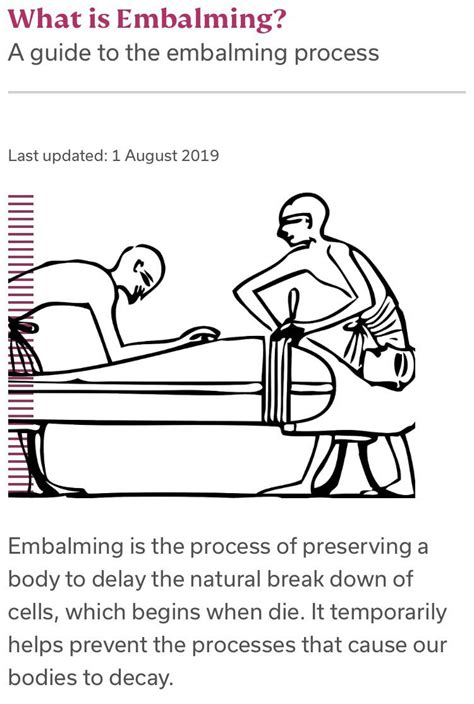 What is Embalming?
A guide to the embalming process

Last updated: 1 August 2019

Embalming is the process of preserving a body to delay the natural break down of cells, which begins when die. It temporarily helps prevent the processes that cause our bodies to decay.