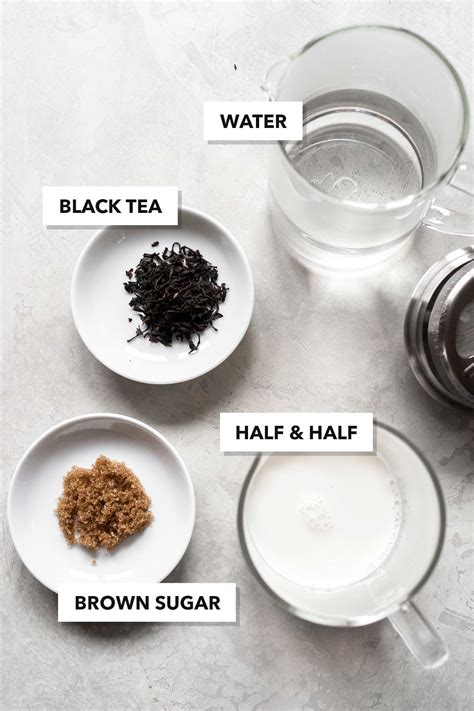 WATER

BLACK TEA

HALF & HALF

BROWN SUGAR