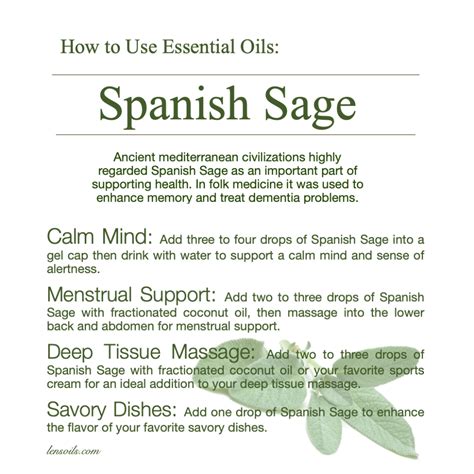 How to Use Essential Oils:

Spanish Sage

Ancient mediterranean civilizations highly regarded Spanish Sage as an important part of supporting health. In folk medicine it was used to enhance memory and treat dementia problems.

Calm Mind: Add three to four drops of Spanish Sage into a gel cap then drink with water to support a calm mind and sense of alertness.

Menstrual Support: Add two to three drops of Spanish Sage with fractionated coconut oil, then massage into the lower back and abdomen for menstrual support.

Deep Tissue Massage: Add two to three drops of Spanish Sage with fractionated coconut oil or your favorite sports cream for an ideal addition to your deep tissue massage.

Savory Dishes: Add one drop of Spanish Sage to enhance the flavor of your favorite savory dishes.

lensoils.com