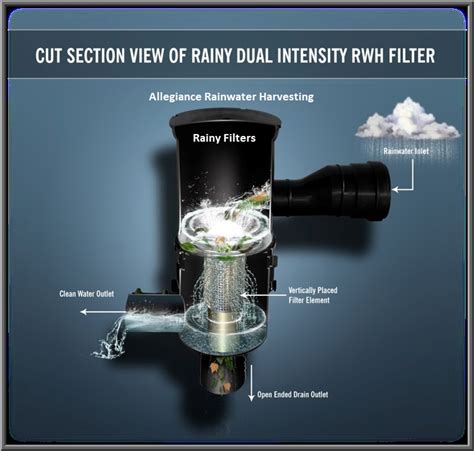 CUT SECTION VIEW OF RAINY DUAL INTENSITY RWH FILTER

Allegiance Rainwater Harvesting

Rainy Filters

Rainwater Inlet

Clean Water Outlet

Vertically Placed Filter Element

Open Ended Drain Outlet