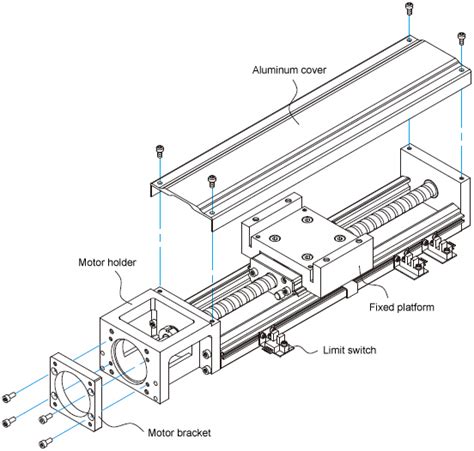 Aluminum cover

Motor holder

Fixed platform

Limit switch

Motor bracket