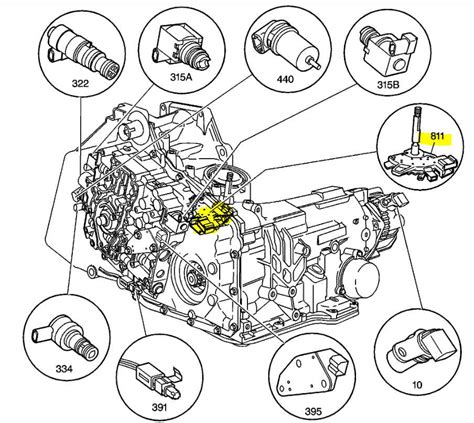 322
315A
440
315B
811
334
391
395
10