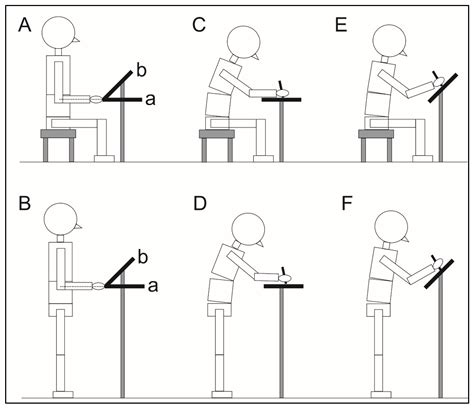 A
b
a
C
E
B
b
a
D
F