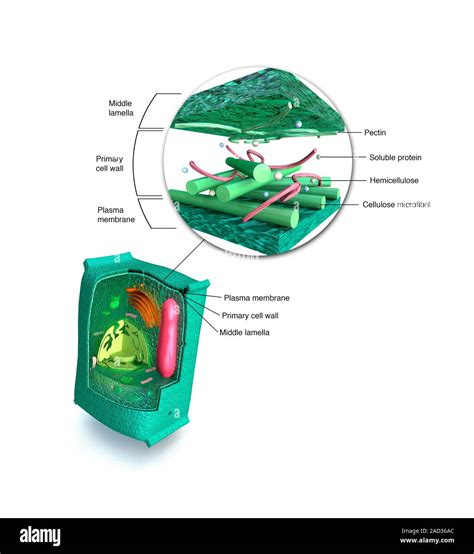 Middle lamella

Primary cell wall

Plasma membrane

Pectin

Soluble protein

Hemicellulose

Cellulose microfibril

Plasma membrane

Primary cell wall

Middle lamella

alamy

Image ID: 2AD36AC
www.alamy.com