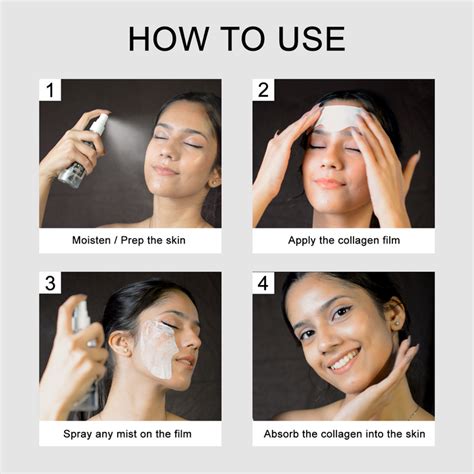 HOW TO USE

1

Moisten / Prep the skin

2

Apply the collagen film

3

Spray any mist on the film

4

Absorb the collagen into the skin