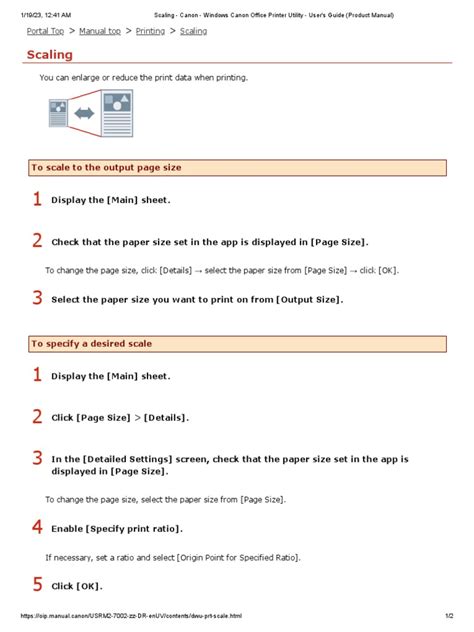 1/19/23, 12:41 AM Scaling - Canon - Windows Canon Office Printer Utility - User's Guide (Product Manual)

Portal Top > Manual top > Printing > Scaling

Scaling

You can enlarge or reduce the print data when printing.

To scale to the output page size

1 Display the [Main] sheet.

2 Check that the paper size set in the app is displayed in [Page Size].

To change the page size, click [Details] → select the paper size from [Page Size] → click [OK].

3 Select the paper size you want to print on from [Output Size].

To specify a desired scale

1 Display the [Main] sheet.

2 Click [Page Size] > [Details].

3 In the [Detailed Settings] screen, check that the paper size set in the app is displayed in [Page Size].

To change the page size, select the paper size from [Page Size].

4 Enable [Specify print ratio].

If necessary, set a ratio and select [Origin Point for Specified Ratio].

5 Click [OK].

https://oip.manual.canon/USRM2-7002-zz-DR-enUV/contents/dwu-prt-scale.html 1/2