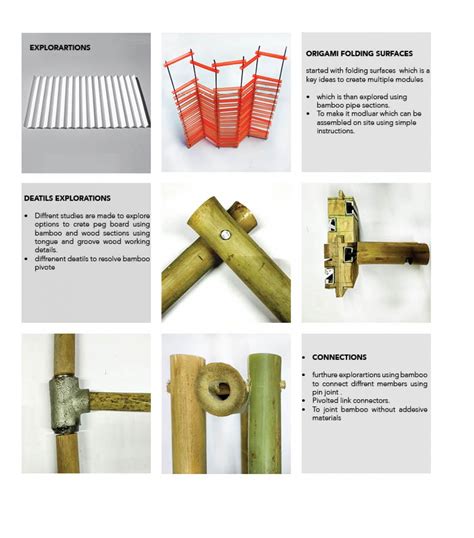 EXPLORARTIONS

ORIGAMI FOLDING SURFACES

started with folding surfaces which is a key ideas to create multiple modules

- which is than explored using bamboo pipe sections.
- To make it modluar which can be assembled on site using simple instructions.

DEATILS EXPLORATIONS

- Diffrent studies are made to explore options to crete peg board using bamboo and wood sections using tongue and groove wood working details.
- diffrenent deatils to resolve bamboo pivote

- CONNECTIONS

- furthure explorartions using bamboo to connect diffrent members using pin joint .
- Pivolted link connectors.
- To joint bamboo without addesive materials