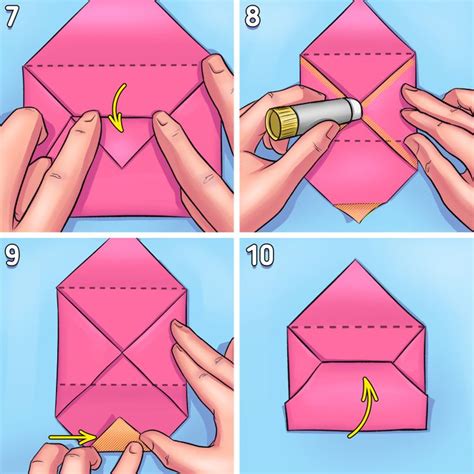 7

8

9

10