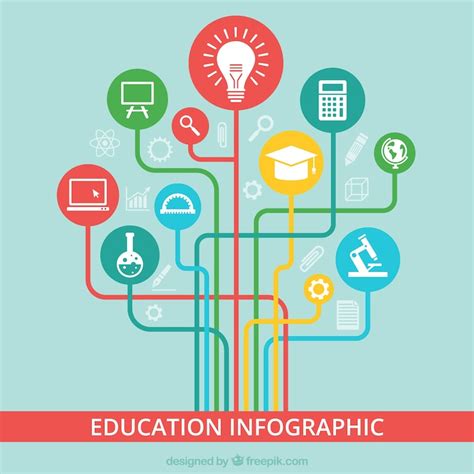 EDUCATION INFOGRAPHIC

designed by freepik.com