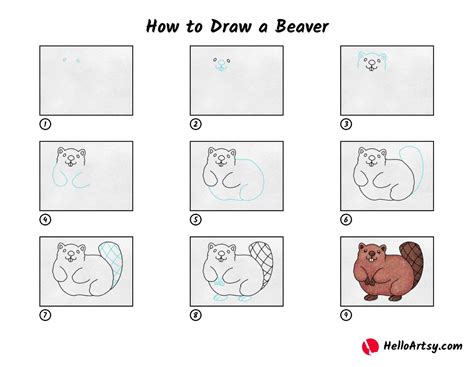 How to Draw a Beaver

1

2

3

4

5

6

7

8

9

HelloArtsy.com