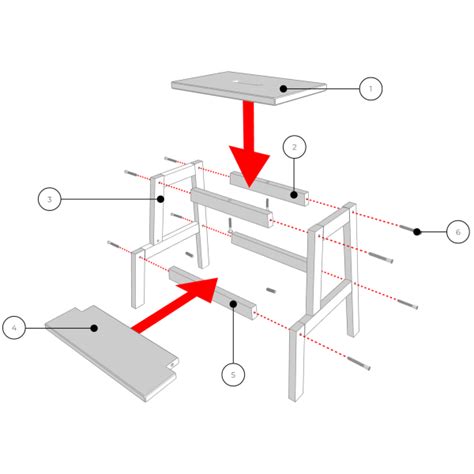 1
2
3
6
4
5