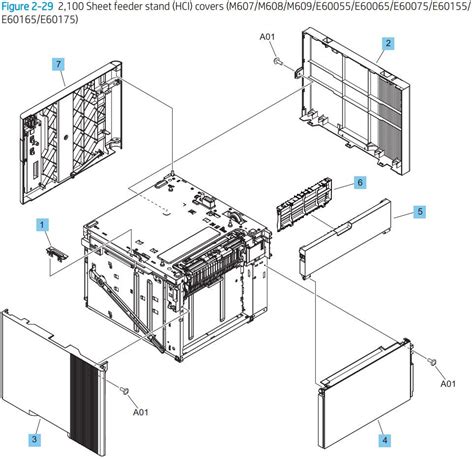 Figure 2-29 2,100 Sheet feeder stand (HCI) covers (M607/M608/M609/E60055/E60065/E60075/E60155/E60165/E60175)

A01

2

7

6

5

1

A01

A01

3

4