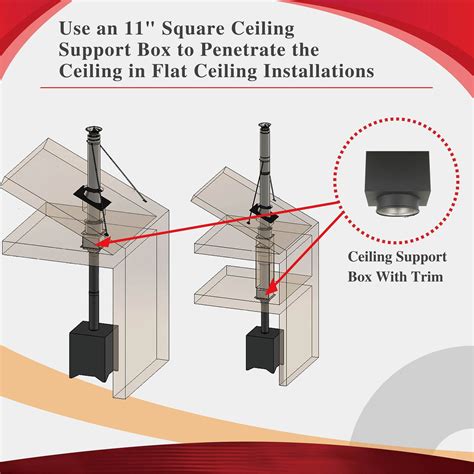 Use an 11" Square Ceiling Support Box to Penetrate the Ceiling in Flat Ceiling Installations

Ceiling Support Box With Trim