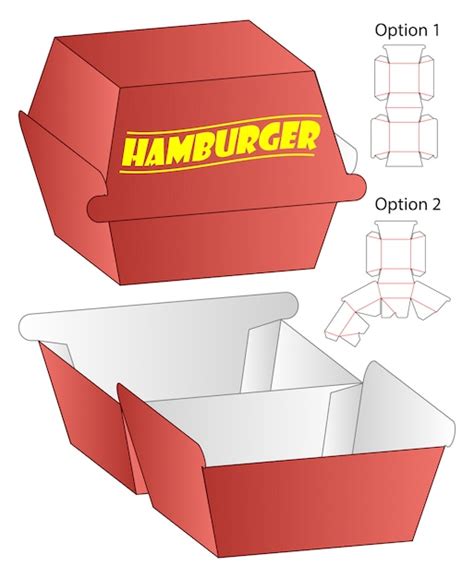 HAMBURGER

Option 1

Option 2