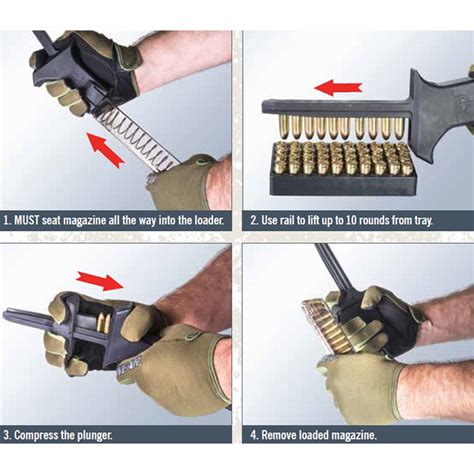 1. MUST seat magazine all the way into the loader.

2. Use rail to lift up to 10 rounds from tray.

3. Compress the plunger.

4. Remove loaded magazine.