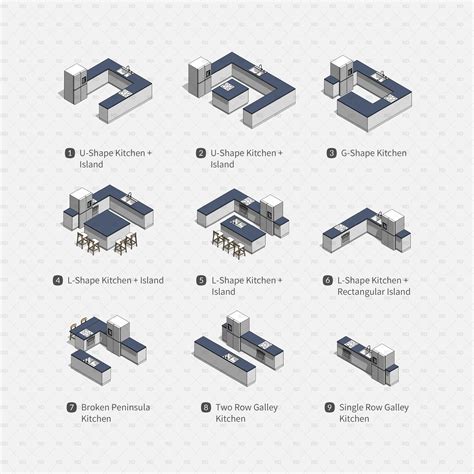 1 U-Shape Kitchen + Island

2 U-Shape Kitchen + Island

3 G-Shape Kitchen

4 L-Shape Kitchen + Island

5 L-Shape Kitchen + Island

6 L-Shape Kitchen + Rectangular Island

7 Broken Peninsula Kitchen

8 Two Row Galley Kitchen

9 Single Row Galley Kitchen