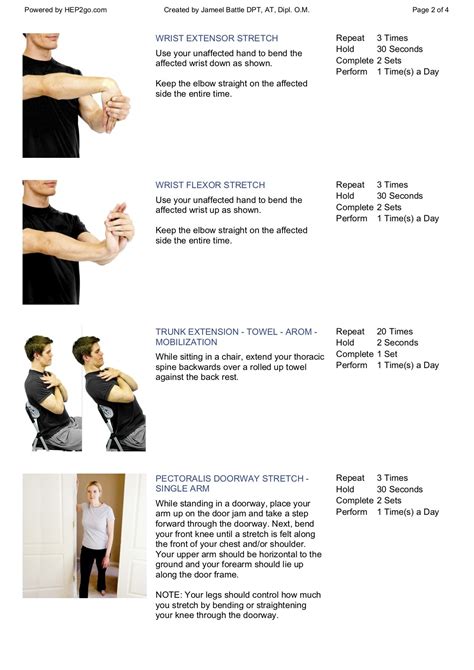 Powered by HEP2go.com Created by Jameel Battle DPT, AT, Dipl. O.M. Page 2 of 4

WRIST EXTENSOR STRETCH
Use your unaffected hand to bend the affected wrist down as shown.

Keep the elbow straight on the affected side the entire time.

Repeat 3 Times
Hold 30 Seconds
Complete 2 Sets
Perform 1 Time(s) a Day

WRIST FLEXOR STRETCH
Use your unaffected hand to bend the affected wrist up as shown.

Keep the elbow straight on the affected side the entire time.

Repeat 3 Times
Hold 30 Seconds
Complete 2 Sets
Perform 1 Time(s) a Day

TRUNK EXTENSION - TOWEL - AROM - MOBILIZATION
While sitting in a chair, extend your thoracic spine backwards over a rolled up towel against the back rest.

Repeat 20 Times
Hold 2 Seconds
Complete 1 Set
Perform 1 Time(s) a Day

PECTORALIS DOORWAY STRETCH - SINGLE ARM
While standing in a doorway, place your arm up on the door jam and take a step forward through the doorway. Next, bend your front knee until a stretch is felt along the front of your chest and/or shoulder. Your upper arm should be horizontal to the ground and your forearm should lie up along the door frame.

NOTE: Your legs should control how much you stretch by bending or straightening your knee through the doorway.

Repeat 3 Times
Hold 30 Seconds
Complete 2 Sets
Perform 1 Time(s) a Day