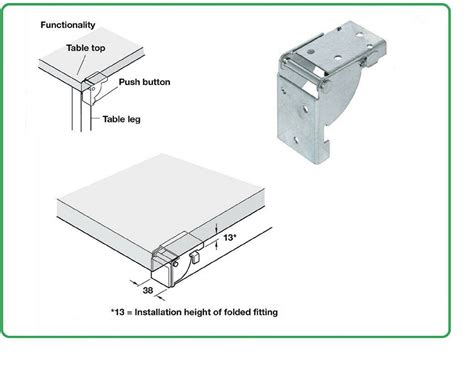 Functionality

Table top

Push button

Table leg

13*

38

*13 = Installation height of folded fitting