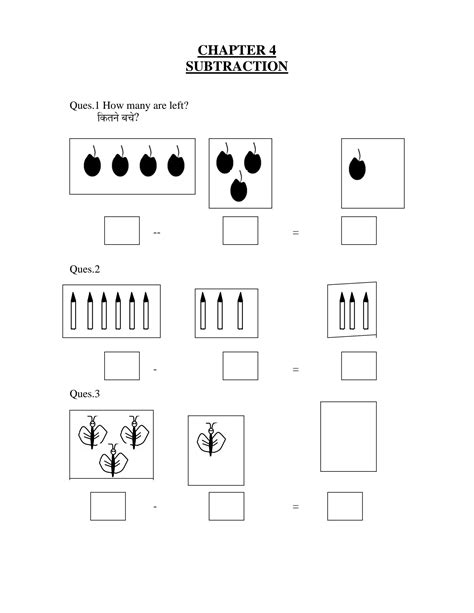 CHAPTER 4
SUBTRACTION

Ques.1 How many are left?
कितने बचे?

-- =

Ques.2

- =

Ques.3

- =