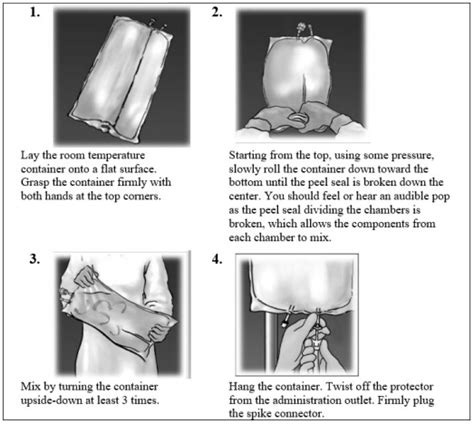 1.

Lay the room temperature container onto a flat surface. Grasp the container firmly with both hands at the top corners.

2.

Starting from the top, using some pressure, slowly roll the container down toward the bottom until the peel seal is broken down the center. You should feel or hear an audible pop as the peel seal dividing the chambers is broken, which allows the components from each chamber to mix.

3.

Mix by turning the container upside-down at least 3 times.

4.

Hang the container. Twist off the protector from the administration outlet. Firmly plug the spike connector.