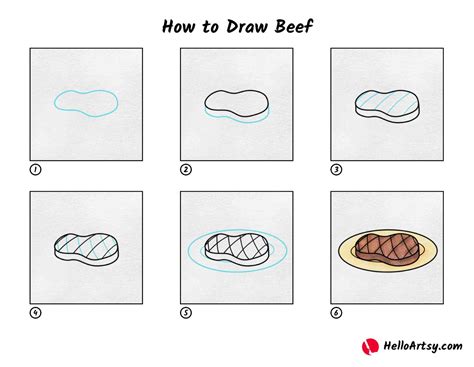 How to Draw Beef

1

2

3

4

5

6

HelloArtsy.com