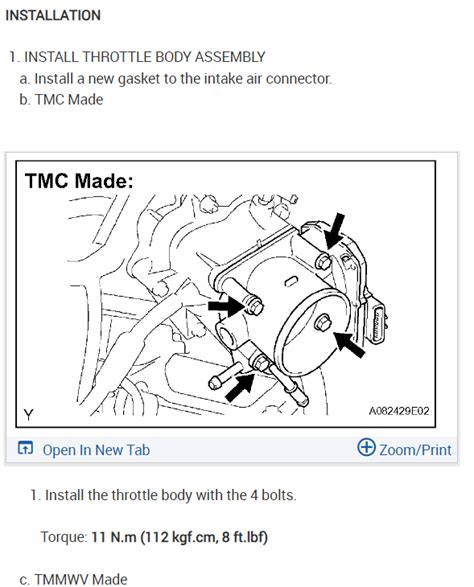 INSTALLATION

1. INSTALL THROTTLE BODY ASSEMBLY
a. Install a new gasket to the intake air connector.
b. TMC Made

TMC Made:

Y

A082429E02

Open In New Tab

Zoom/Print

1. Install the throttle body with the 4 bolts.

Torque: 11 N.m (112 kgf.cm, 8 ft.lbf)

c. TMMWV Made