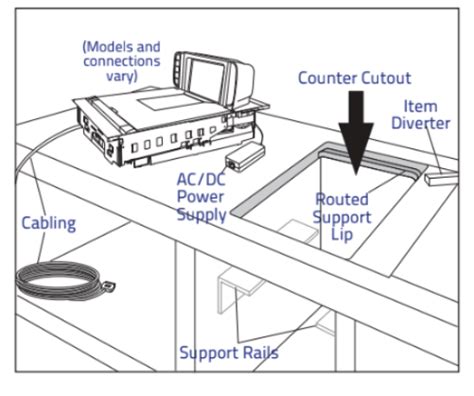 (Models and connections vary)

Counter Cutout

Item Diverter

AC/DC Power Supply

Routed Support Lip

Cabling

Support Rails