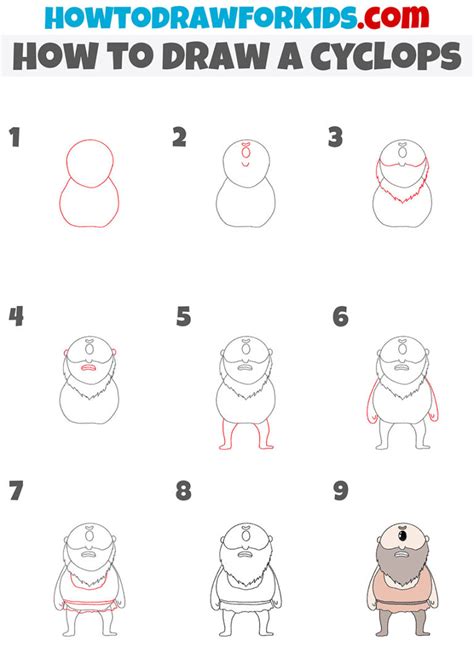 HOWTODRAWFORKIDS.com
HOW TO DRAW A CYCLOPS

1
2
3
4
5
6
7
8
9