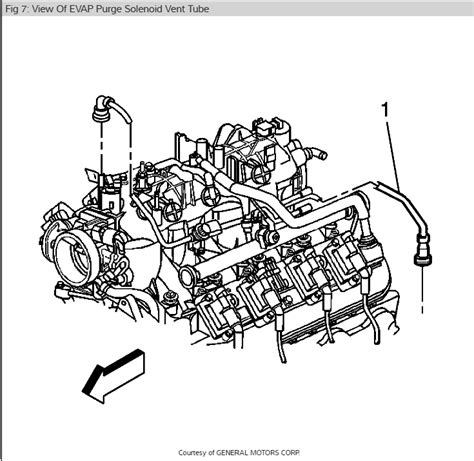 Fig 7: View Of EVAP Purge Solenoid Vent Tube

1

Courtesy of GENERAL MOTORS CORP.