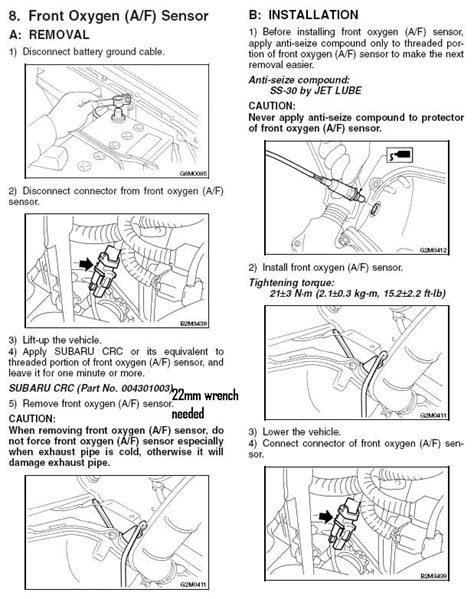 8. Front Oxygen (A/F) Sensor
A: REMOVAL
1) Disconnect battery ground cable.

G6M0095

2) Disconnect connector from front oxygen (A/F) sensor.

B2M3439

3) Lift-up the vehicle.
4) Apply SUBARU CRC or its equivalent to threaded portion of front oxygen (A/F) sensor, and leave it for one minute or more.

SUBARU CRC (Part No. 004301003) 22mm wrench needed

5) Remove front oxygen (A/F) sensor.

CAUTION:
When removing front oxygen (A/F) sensor, do not force front oxygen (A/F) sensor especially when exhaust pipe is cold, otherwise it will damage exhaust pipe.

G2M0411

B: INSTALLATION
1) Before installing front oxygen (A/F) sensor, apply anti-seize compound only to threaded portion of front oxygen (A/F) sensor to make the next removal easier.

Anti-seize compound:
SS-30 by JET LUBE

CAUTION:
Never apply anti-seize compound to protector of front oxygen (A/F) sensor.

G2M0412

2) Install front oxygen (A/F) sensor.

Tightening torque:
21±3 N·m (2.1±0.3 kg-m, 15.2±2.2 ft-lb)

G2M0411

3) Lower the vehicle.
4) Connect connector of front oxygen (A/F) sensor.

B2M3439