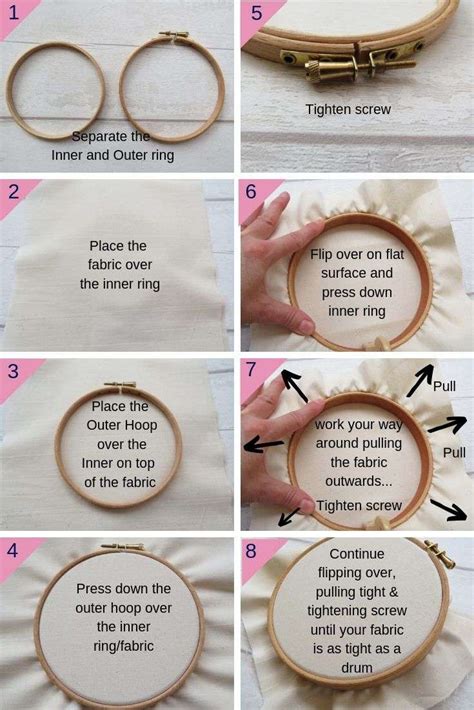 1

Separate the Inner and Outer ring

2

Place the fabric over the inner ring

3

Place the Outer Hoop over the Inner on top of the fabric

4

Press down the outer hoop over the inner ring/fabric

5

Tighten screw

6

Flip over on flat surface and press down inner ring

7

Pull

Pull

work your way around pulling the fabric outwards...

Tighten screw

8

Continue flipping over, pulling tight & tightening screw until your fabric is as tight as a drum