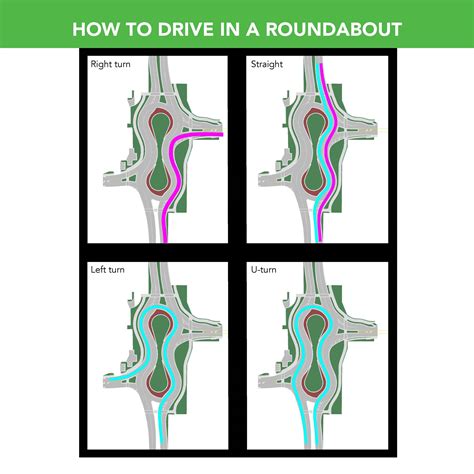 HOW TO DRIVE IN A ROUNDABOUT

Right turn

Straight

Left turn

U-turn