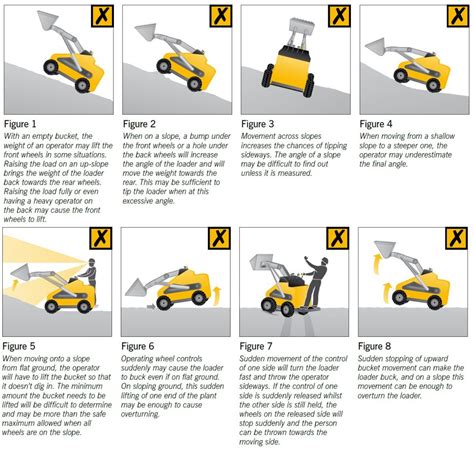 X

Figure 1
With an empty bucket, the weight of an operator may lift the front wheels in some situations. Raising the load on an up-slope brings the weight of the loader back towards the rear wheels. Raising the load fully or even having a heavy operator on the back may cause the front wheels to lift.

X

Figure 2
When on a slope, a bump under the front wheels or a hole under the back wheels will increase the angle of the loader and will move the weight towards the rear. This may be sufficient to tip the loader when at this excessive angle.

X

Figure 3
Movement across slopes increases the chances of tipping sideways. The angle of a slope may be difficult to find out unless it is measured.

X

Figure 4
When moving from a shallow slope to a steeper one, the operator may underestimate the final angle.

X

Figure 5
When moving onto a slope from flat ground, the operator will have to lift the bucket so that it doesn't dig in. The minimum amount the bucket needs to be lifted will be difficult to determine and may be more than the safe maximum allowed when all wheels are on the slope.

X

Figure 6
Operating wheel controls suddenly may cause the loader to buck even if on flat ground. On sloping ground, this sudden lifting of one end of the plant may be enough to cause overturning.

X

Figure 7
Sudden movement of the control of one side will turn the loader fast and throw the operator sideways. If the control of one side is suddenly released whilst the other side is still held, the wheels on the released side will stop suddenly and the person can be thrown towards the moving side.

X

Figure 8
Sudden stopping of upward bucket movement can make the loader buck, and on a slope this movement can be enough to overturn the loader.