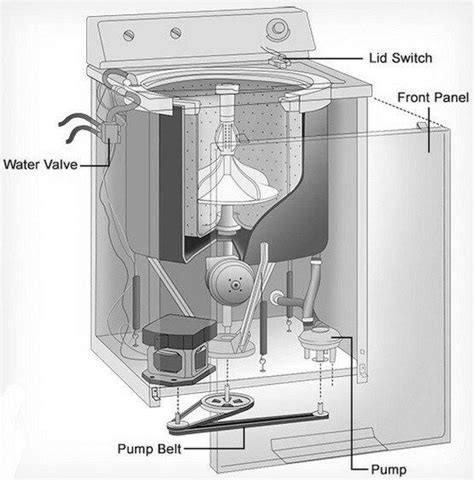 Lid Switch

Front Panel

Water Valve

Pump Belt

Pump