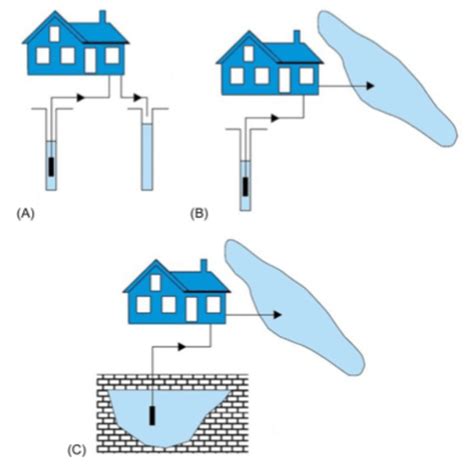 (A)

(B)

(C)