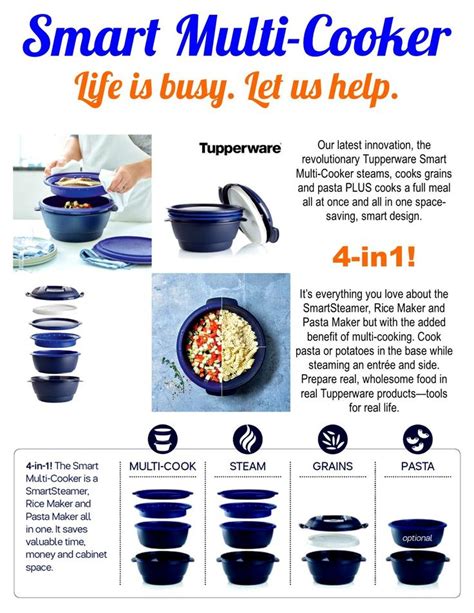 Smart Multi-Cooker

Life is busy. Let us help.

Tupperware

Our latest innovation, the revolutionary Tupperware Smart Multi-Cooker steams, cooks grains and pasta PLUS cooks a full meal all at once and all in one space-saving, smart design.

4-in1!

It's everything you love about the SmartSteamer, Rice Maker and Pasta Maker but with the added benefit of multi-cooking. Cook pasta or potatoes in the base while steaming an entrée and side. Prepare real, wholesome food in real Tupperware products—tools for real life.

4-in-1! The Smart Multi-Cooker is a SmartSteamer, Rice Maker and Pasta Maker all in one. It saves valuable time, money and cabinet space.

MULTI-COOK

STEAM

GRAINS

PASTA

optional