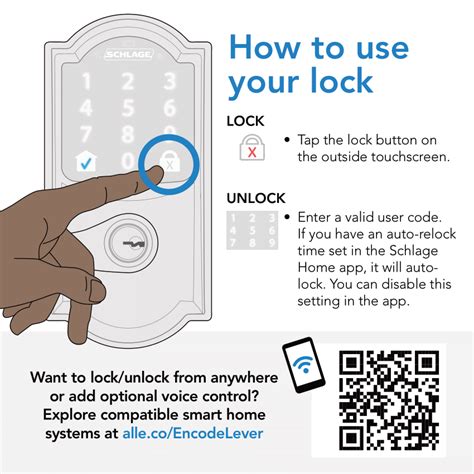 SCHLAGE

1 2 3
4 5 6
7 8 9
0

How to use your lock

LOCK

• Tap the lock button on the outside touchscreen.

UNLOCK

1 2 3
4 5 6
7 8 9

• Enter a valid user code. If you have an auto-relock time set in the Schlage Home app, it will auto-lock. You can disable this setting in the app.

Want to lock/unlock from anywhere or add optional voice control? Explore compatible smart home systems at alle.co/EncodeLever