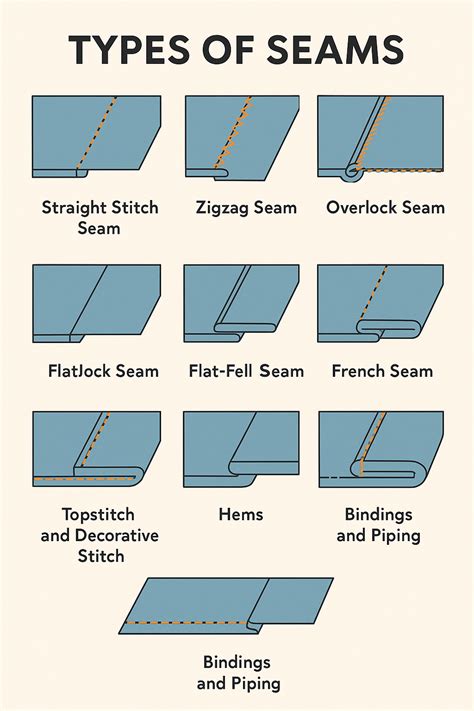 TYPES OF SEAMS

Straight Stitch Seam

Zigzag Seam

Overlock Seam

FlatJock Seam

Flat-Fell Seam

French Seam

Topstitch and Decorative Stitch

Hems

Bindings and Piping

Bindings and Piping