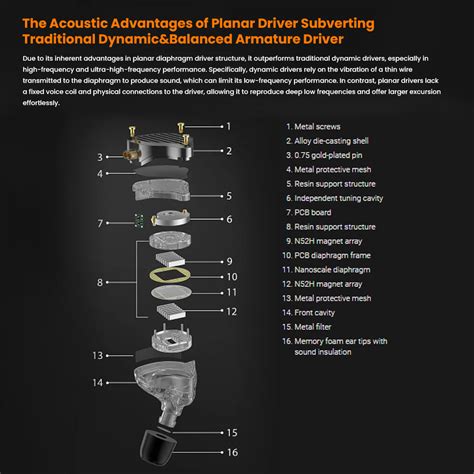 The Acoustic Advantages of Planar Driver Subverting Traditional Dynamic&Balanced Armature Driver

Due to its inherent advantages in planar diaphragm driver structure, it outperforms traditional dynamic drivers, especially in high-frequency and ultra-high-frequency performance. Specifically, dynamic drivers rely on the vibration of a thin wire transmitted to the diaphragm to produce sound, which can limit its low-frequency performance. In contrast, planar drivers lack a fixed voice coil and physical connections to the driver, allowing it to reproduce deep low frequencies and offer larger excursion effortlessly.

1
2
3
4
5
6
7
8
9
10
11
12
13
14
15
16

1. Metal screws
2. Alloy die-casting shell
3. 0.75 gold-plated pin
4. Metal protective mesh
5. Resin support structure
6. Independent tuning cavity
7. PCB board
8. Resin support structure
9. N52H magnet array
10. PCB diaphragm frame
11. Nanoscale diaphragm
12. N52H magnet array
13. Metal protective mesh
14. Front cavity
15. Metal filter
16. Memory foam ear tips with sound insulation