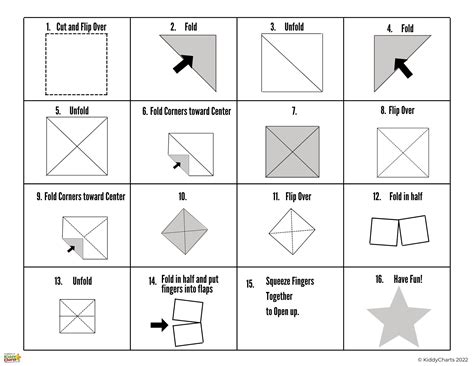 | 1. Cut and Flip Over | 2. Fold | 3. Unfold | 4. Fold |
|---|---|---|---|
| 5. Unfold | 6. Fold Corners toward Center | 7. | 8. Flip Over |
| 9. Fold Corners toward Center | 10. | 11. Flip Over | 12. Fold in half |
| 13. Unfold | 14. Fold in half and put fingers into flaps | 15. Squeeze Fingers Together to Open up. | 16. Have Fun! |

Kiddy Charts

© KiddyCharts 2022