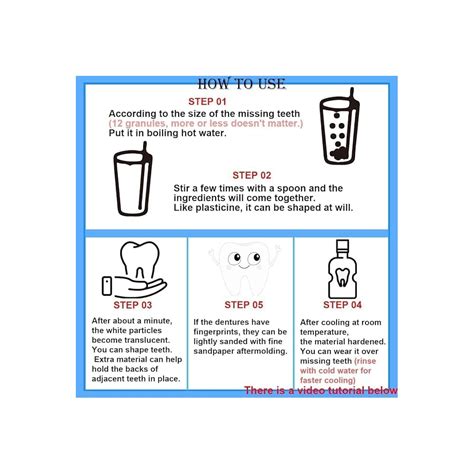 HOW TO USE

STEP 01
According to the size of the missing teeth (12 granules, more or less doesn't matter.) Put it in boiling hot water.

STEP 02
Stir a few times with a spoon and the ingredients will come together.
Like plasticine, it can be shaped at will.

STEP 03
After about a minute, the white particles become translucent. You can shape teeth. Extra material can help hold the backs of adjacent teeth in place.

STEP 05
If the dentures have fingerprints, they can be lightly sanded with fine sandpaper aftermolding.

STEP 04
After cooling at room temperature, the material hardened. You can wear it over missing teeth (rinse with cold water for faster cooling)

There is a video tutorial below