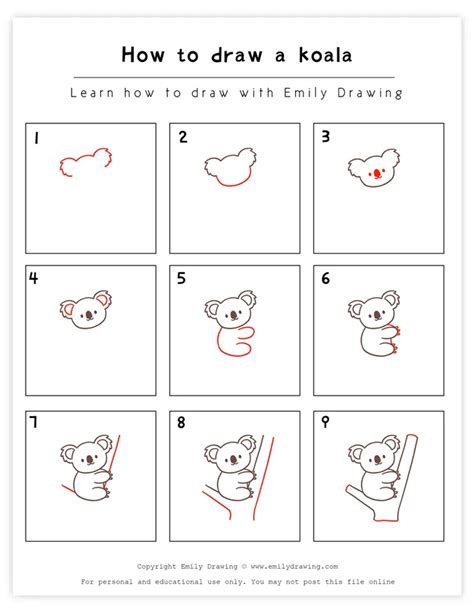 How to draw a koala

Learn how to draw with Emily Drawing

1

2

3

4

5

6

7

8

9

Copyright Emily Drawing © www.emilydrawing.com

For personal and educational use only. You may not post this file online