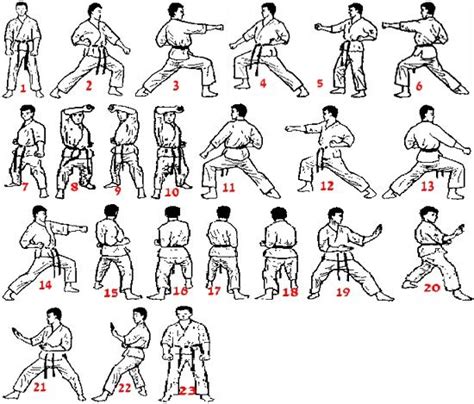 1 2 3 4 5 6

7 8 9 10 11 12 13

14 15 16 17 18 19 20

21 22 23